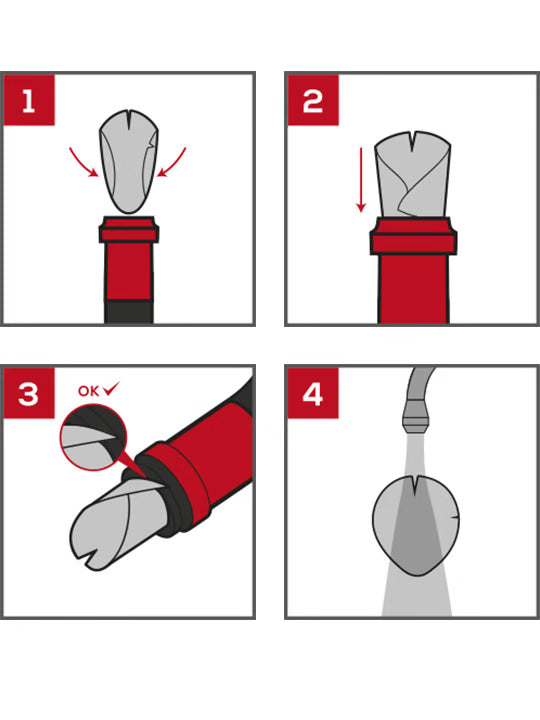 1

2

3

OK ✓

4