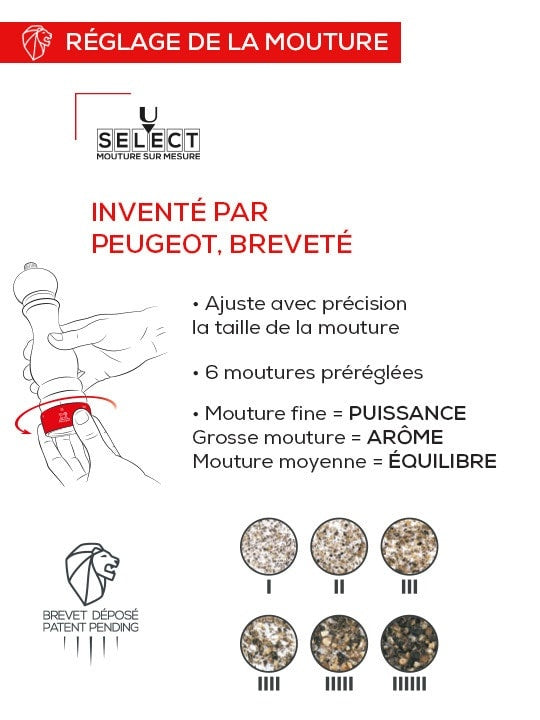 RÉGLAGE DE LA MOUTURE

U SELECT
MOUTURE SUR MESURE

INVENTÉ PAR PEUGEOT, BREVETÉ

• Ajuste avec précision la taille de la mouture

• 6 moutures préréglées

• Mouture fine = PUISSANCE
Grosse mouture = ARÔME
Mouture moyenne = ÉQUILIBRE

BREVET DÉPOSÉ
PATENT PENDING

I II III

IIII IIIII IIIIII